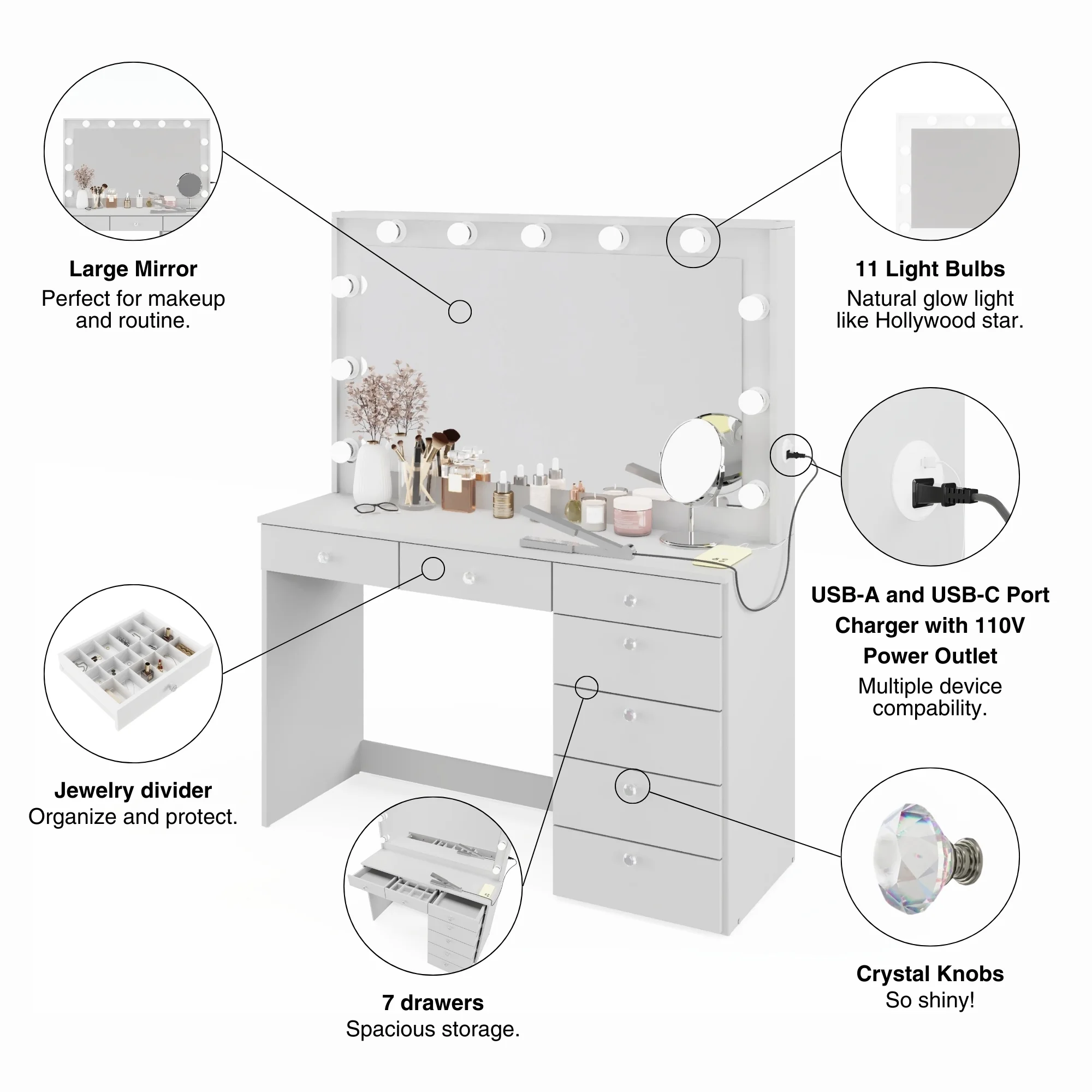 Large Mirror
Perfect for makeup and routine.

11 Light Bulbs
Natural glow light like Hollywood star.

USB-A and USB-C Port Charger with 110V Power Outlet
Multiple device compability.

Jewelry divider
Organize and protect.

7 drawers
Spacious storage.

Crystal Knobs
So shiny!