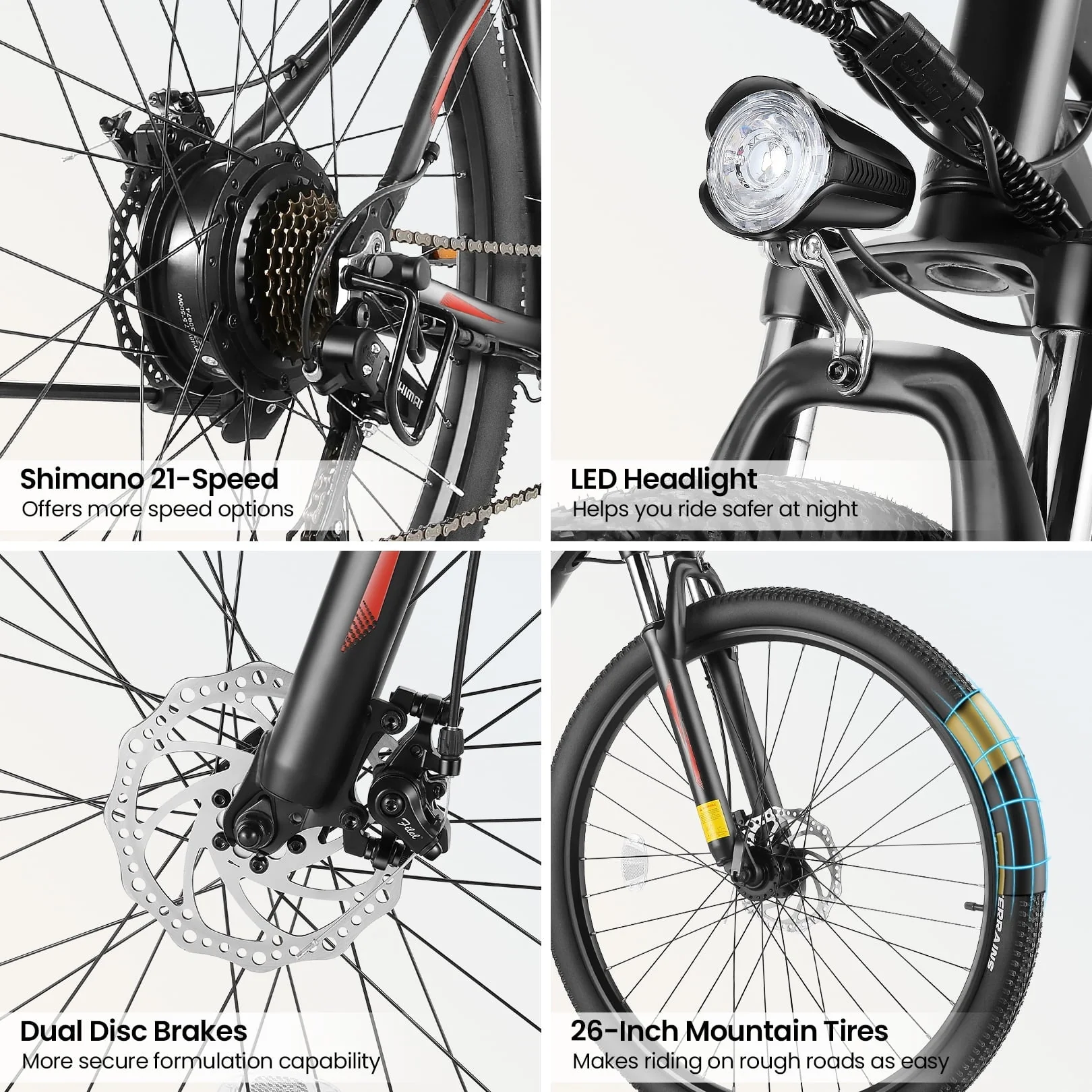 Shimano 21-Speed
Offers more speed options

LED Headlight
Helps you ride safer at night

Dual Disc Brakes
More secure formulation capability

26-Inch Mountain Tires
Makes riding on rough roads as easy