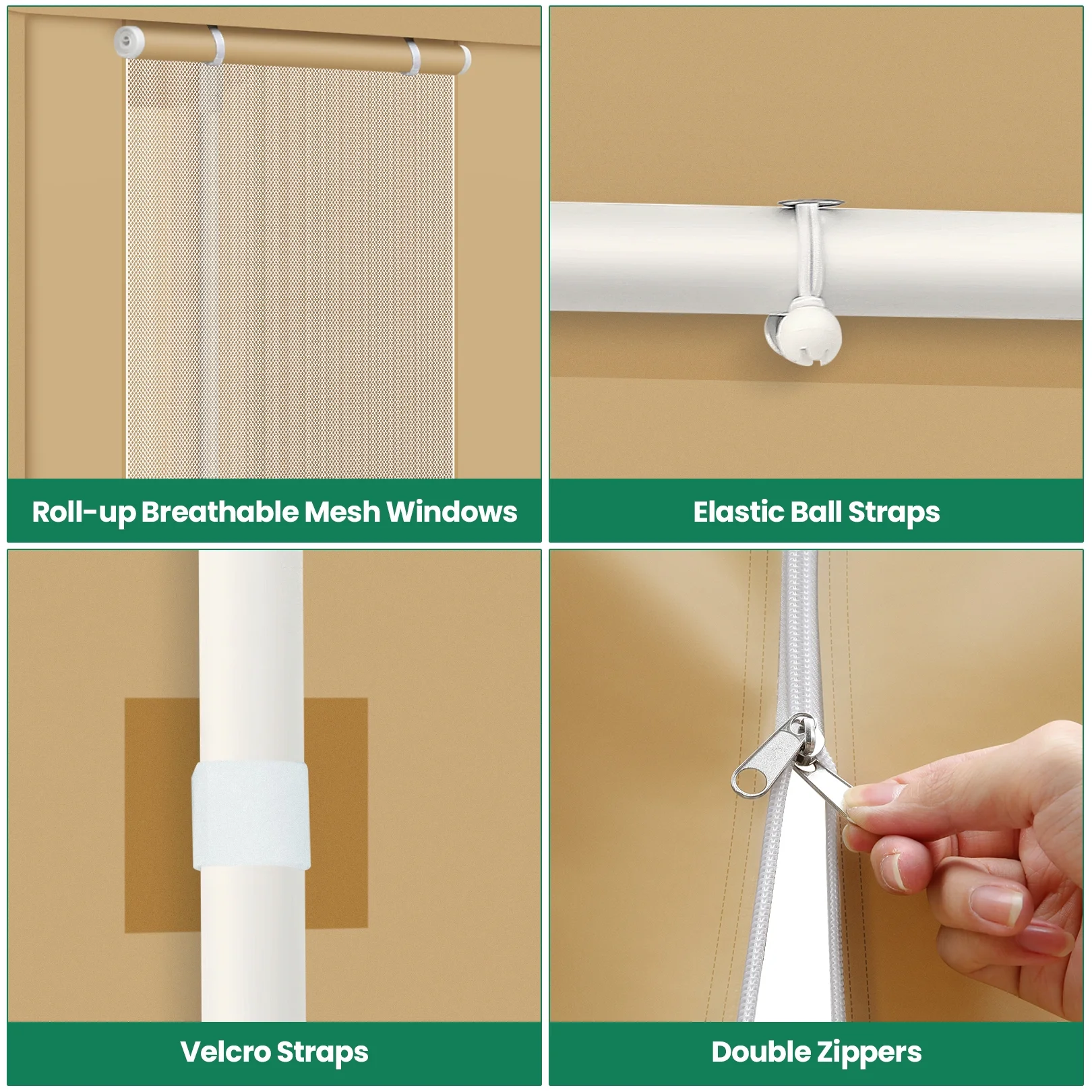 Roll-up Breathable Mesh Windows

Elastic Ball Straps

Velcro Straps

Double Zippers