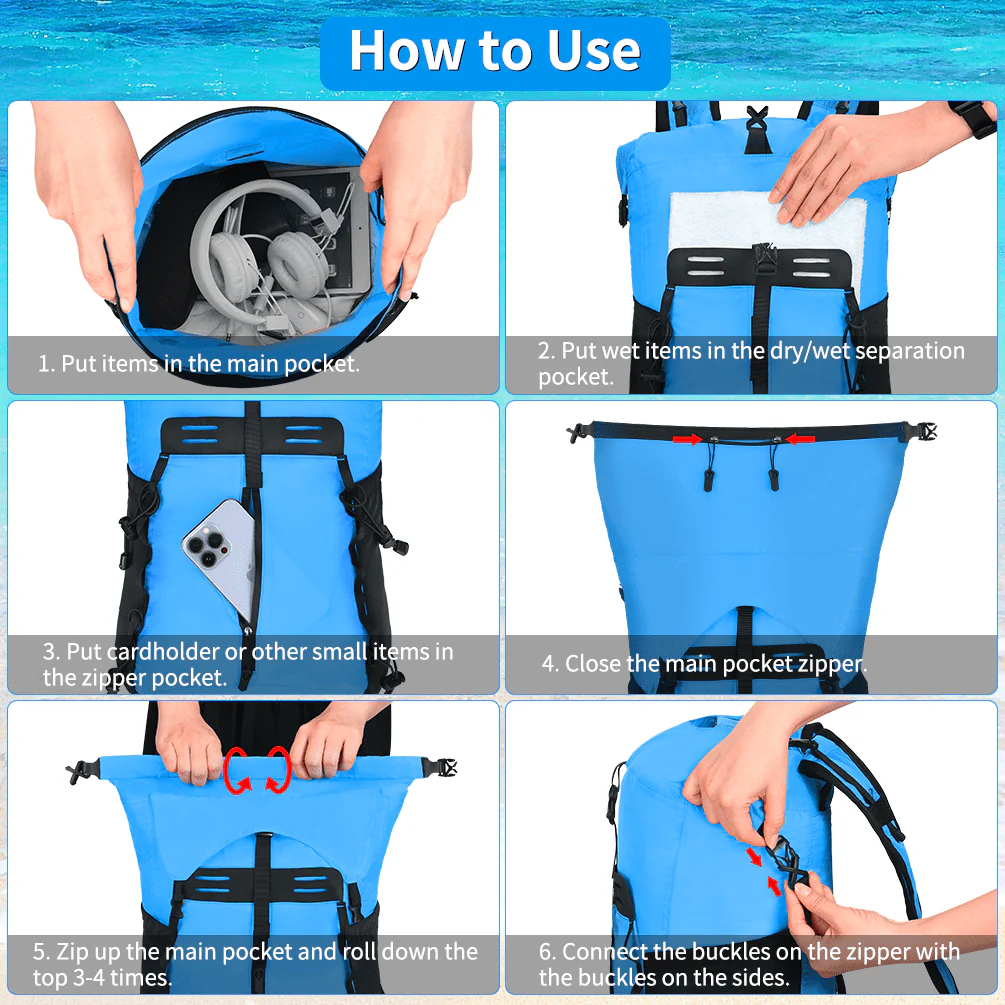 How to Use

1. Put items in the main pocket.

2. Put wet items in the dry/wet separation pocket.

3. Put cardholder or other small items in the zipper pocket.

4. Close the main pocket zipper.

5. Zip up the main pocket and roll down the top 3-4 times.

6. Connect the buckles on the zipper with the buckles on the sides.