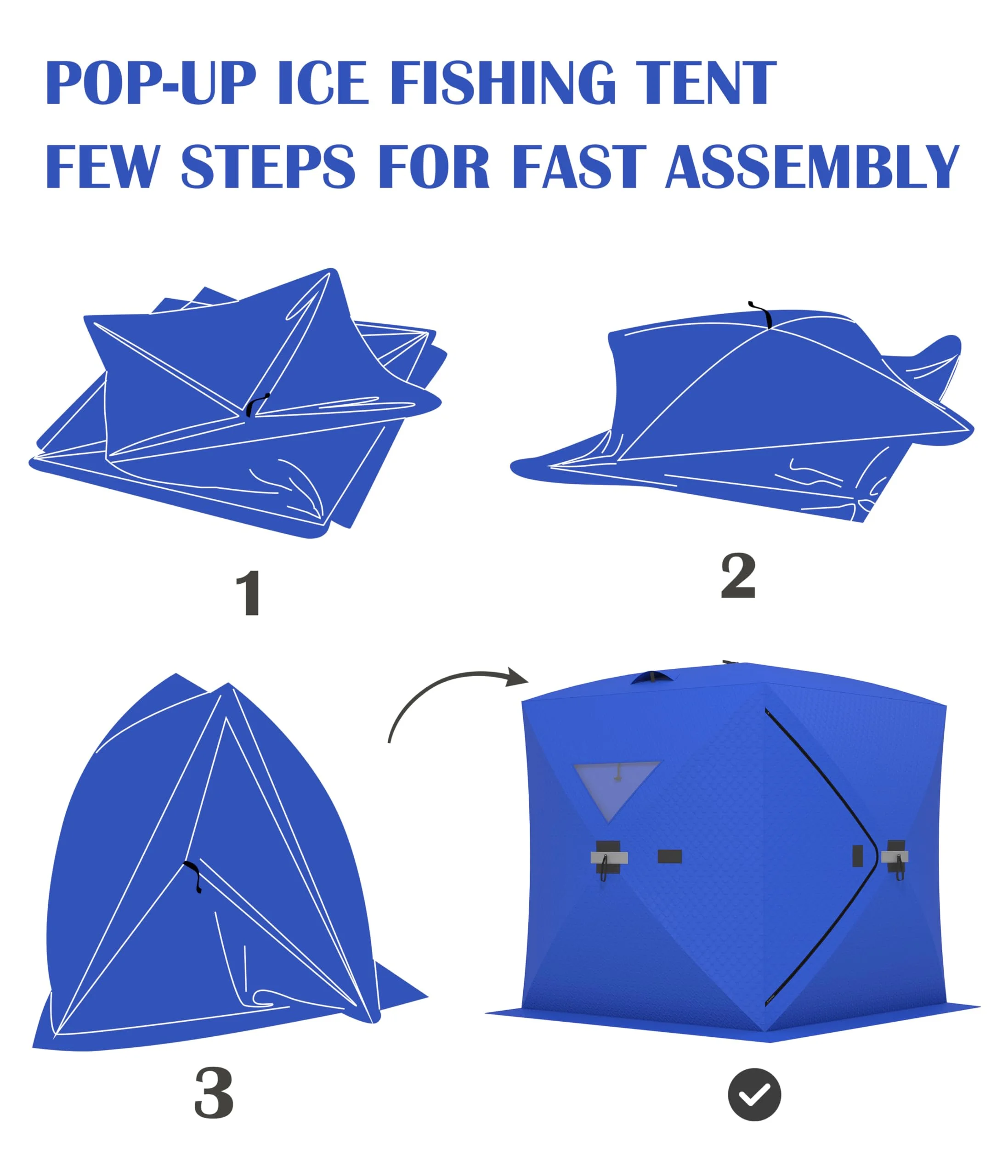 POP-UP ICE FISHING TENT
FEW STEPS FOR FAST ASSEMBLY

1

2

3