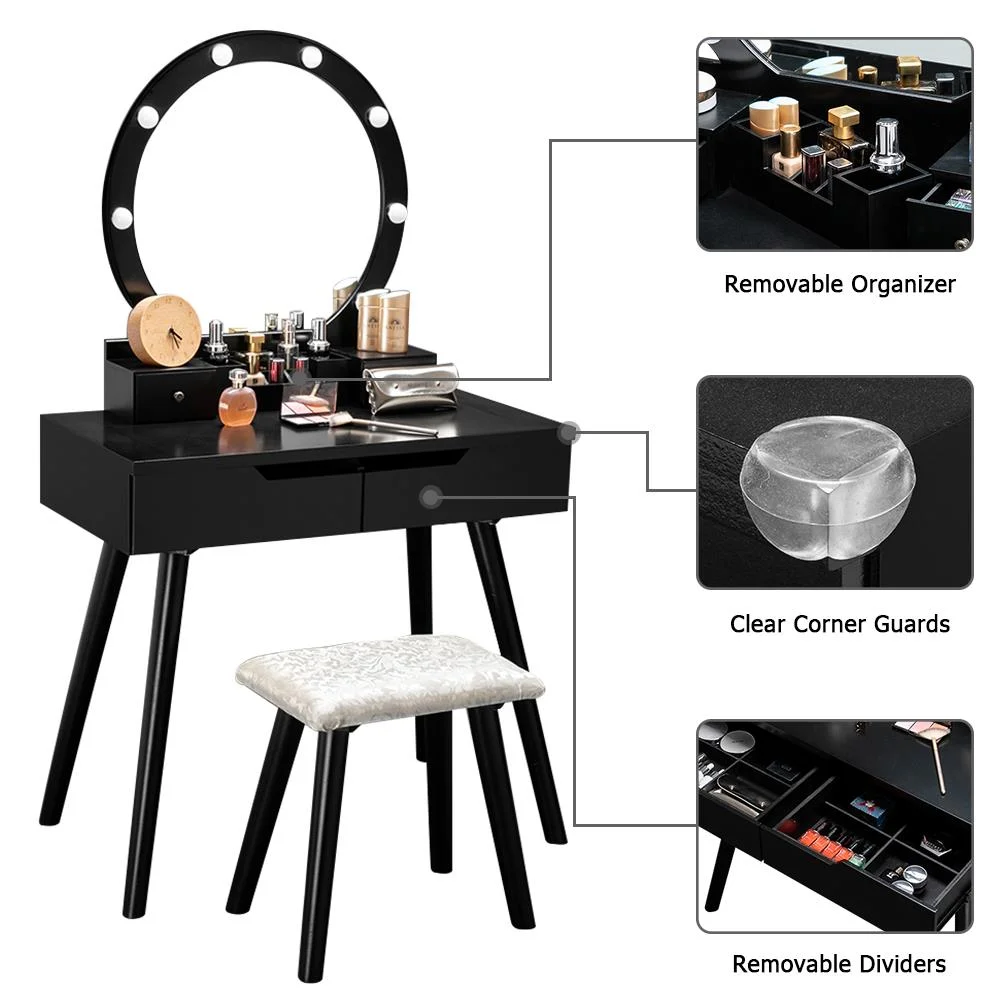 Removable Organizer

Clear Corner Guards

Removable Dividers